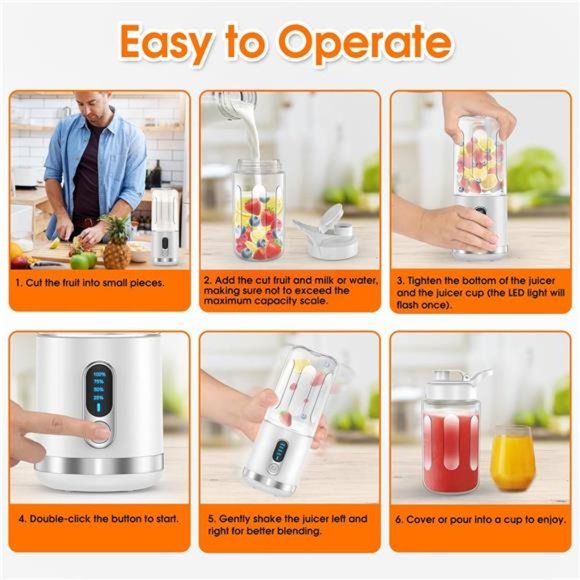 Easy to Operate

1. Cut the fruit into small pieces.

2. Add the cut fruit and milk or water, making sure not to exceed the maximum capacity scale.

3. Tighten the bottom of the juicer and the juicer cup (the LED light will flash once).

100%
75%
50%
25%

4. Double-click the button to start.

5. Gently shake the juicer left and right for better blending.

6. Cover or pour into a cup to enjoy.